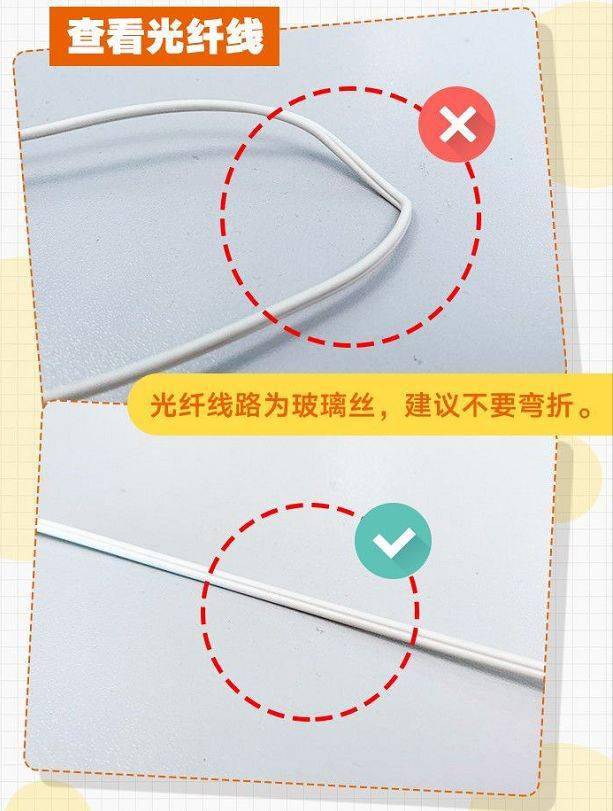 查看光纤线

光纤线路为玻璃丝，建议不要弯折。